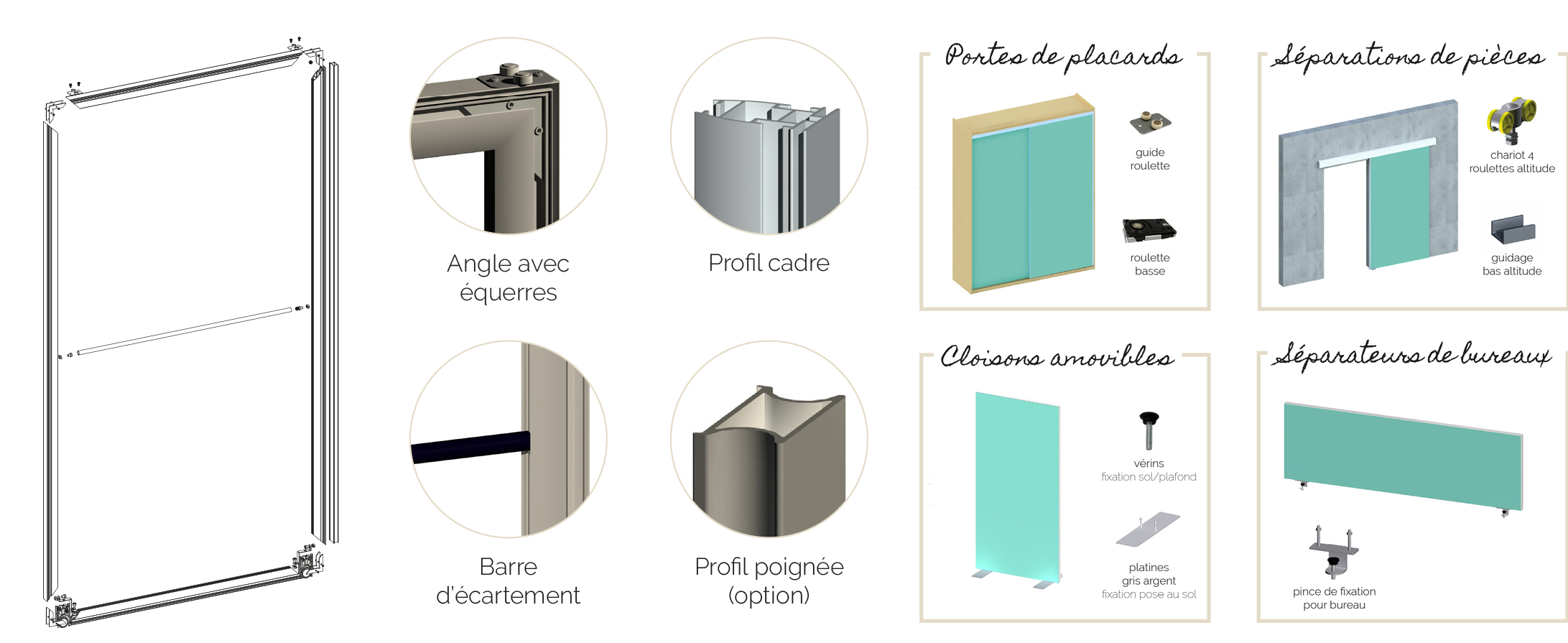 Angle avec équerres

Profil cadre

Barre d'écartement

Profil poignée (option)

Portes de placards

guide roulette

roulette basse

Séparations de pièces

chariot 4 roulettes altitude

guidage bas altitude

Cloisons amovibles

vérins
fixation sol/plafond

platines gris argent
fixation pose au sol

Séparateurs de bureaux

pince de fixation pour bureau