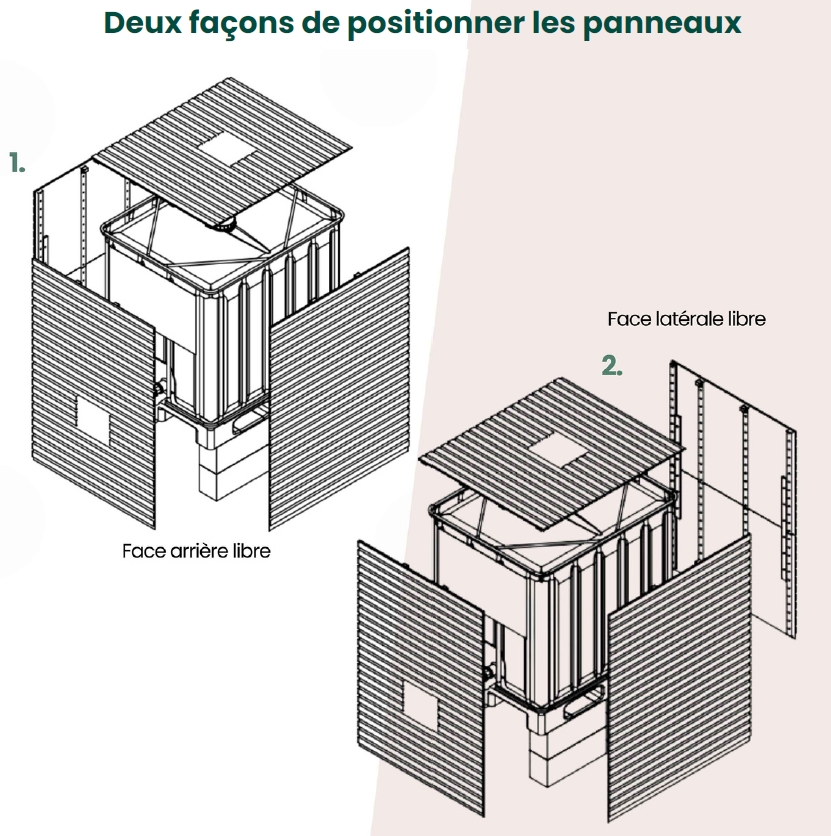 Deux façons de positionner les panneaux

1.

Face arrière libre

Face latérale libre

2.